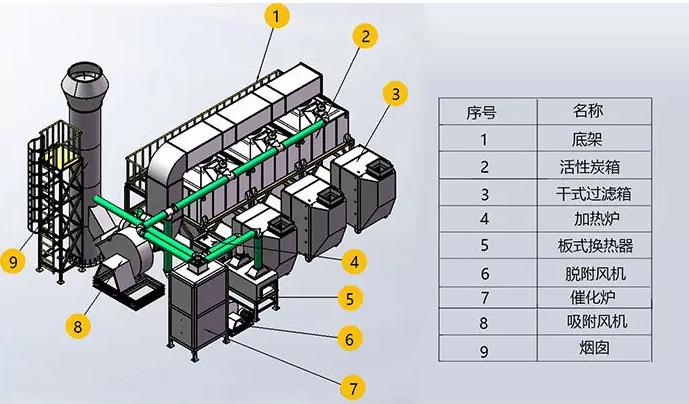 1
2
3
9
4
5
8
6
7

| 序号 | 名称 |
|---|---|
| 1 | 底架 |
| 2 | 活性炭箱 |
| 3 | 干式过滤箱 |
| 4 | 加热炉 |
| 5 | 板式换热器 |
| 6 | 脱附风机 |
| 7 | 催化炉 |
| 8 | 吸附风机 |
| 9 | 烟囱 |